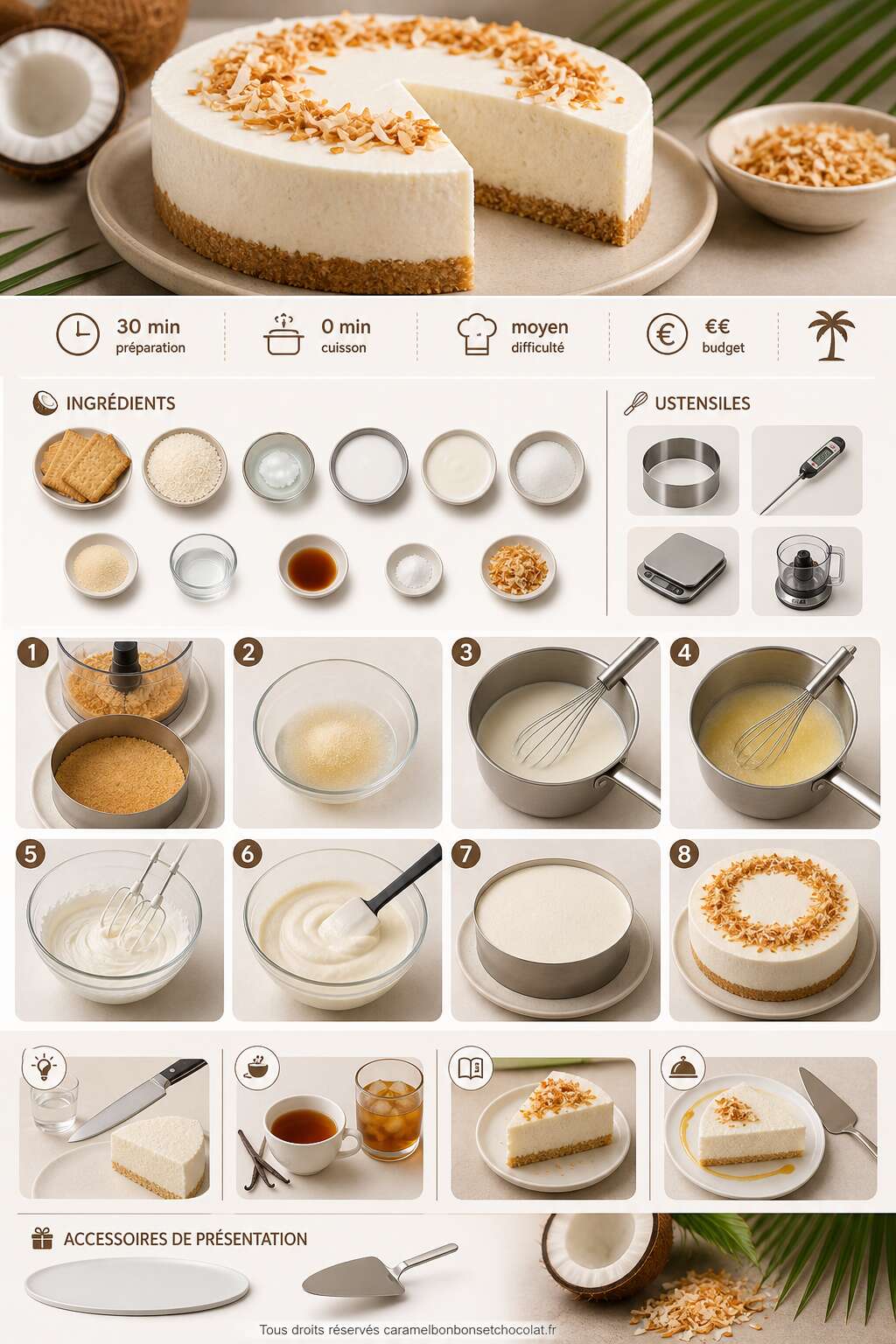 30 min
préparation

0 min
cuisson

moyen
difficulté

€€
budget

INGRÉDIENTS

USTENSILES

1

2

3

4

5

6

7

8

ACCESSOIRES DE PRÉSENTATION

Tous droits réservés caramelbonbonsetchocolat.fr