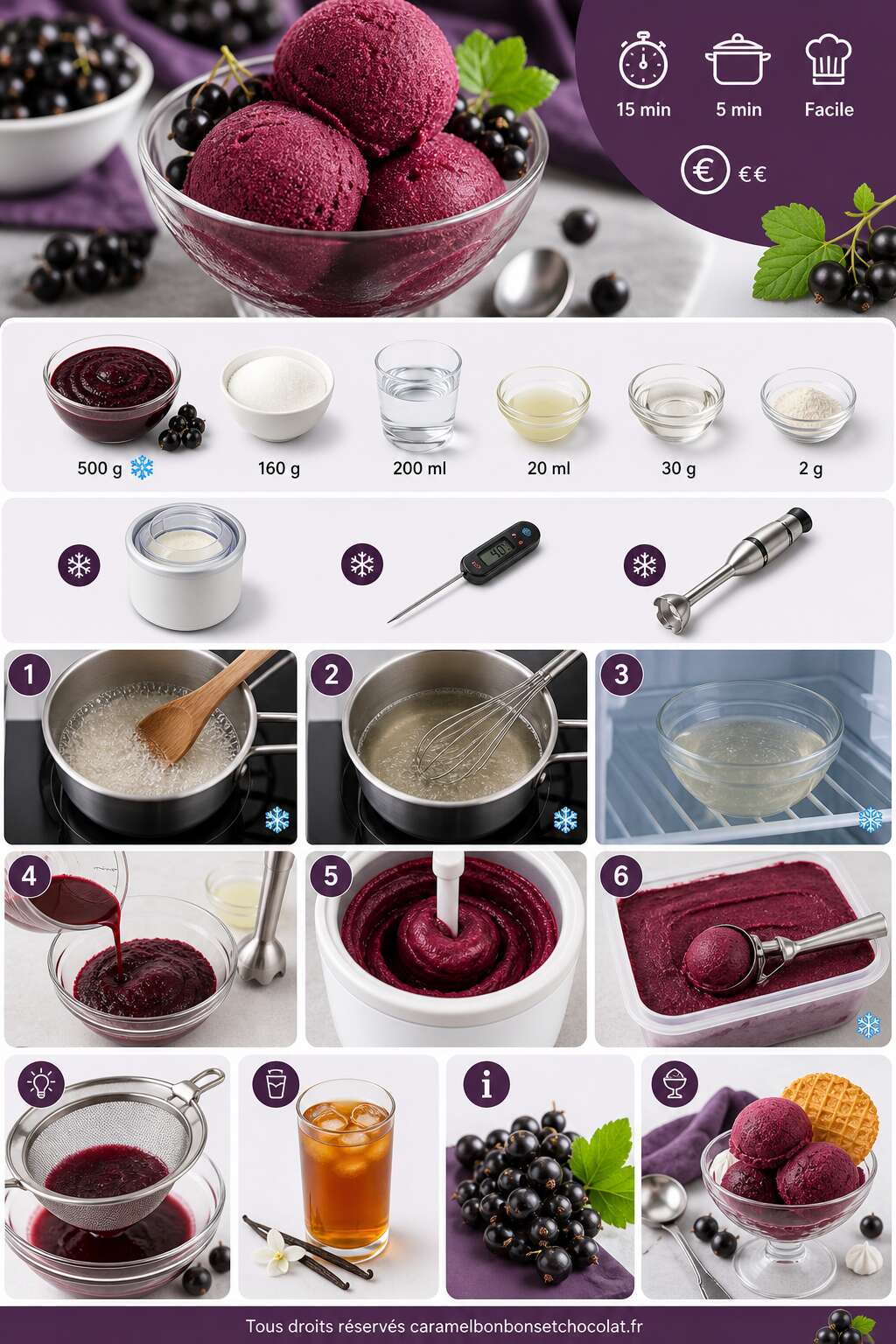 15 min

5 min

Facile

€€

500 g

160 g

200 ml

20 ml

30 g

2 g

40

1

2

3

4

5

6

i

Tous droits réservés caramelbonbonsetchocolat.fr