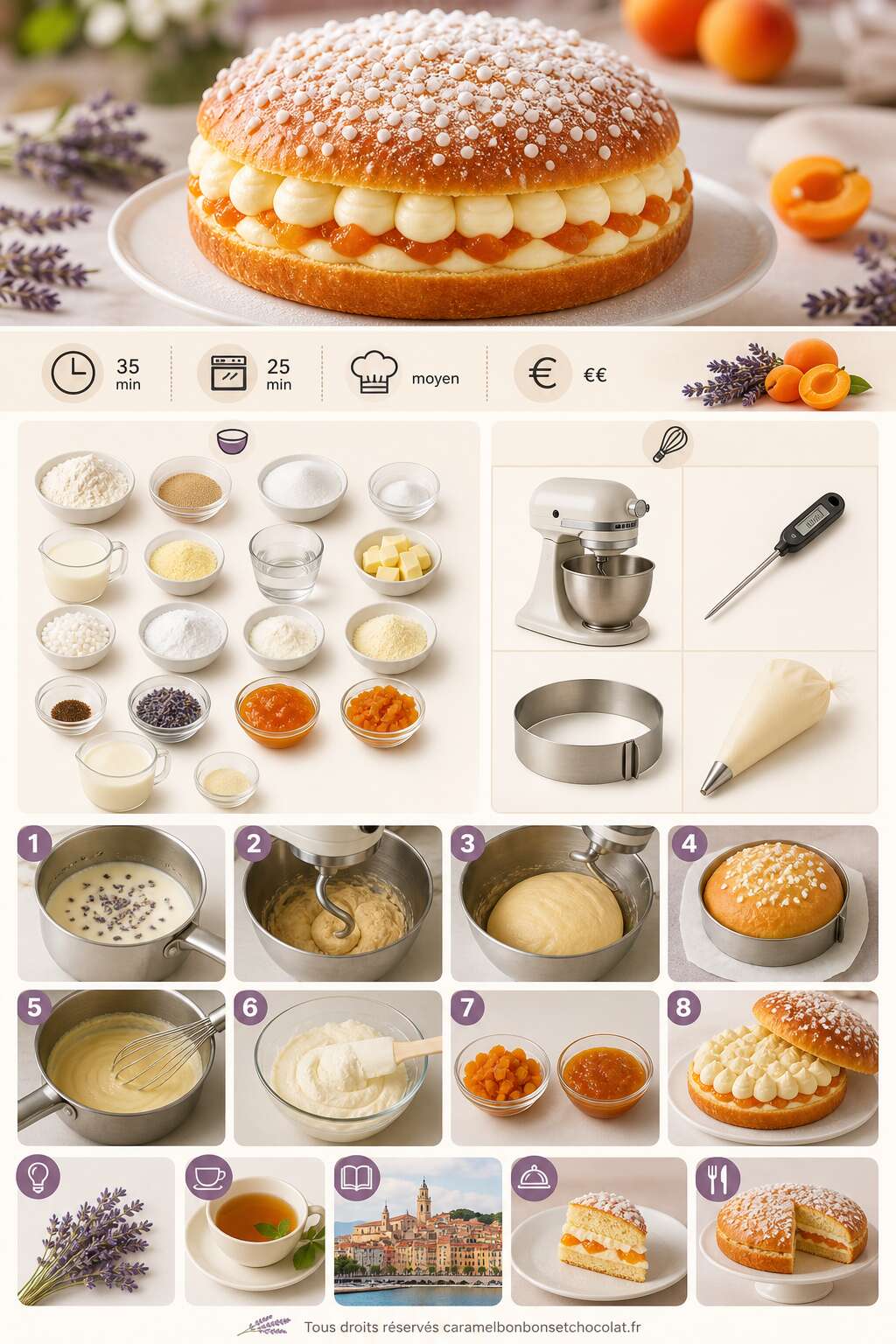 35 min

25 min

moyen

€€

1

2

3

4

5

6

7

8

Tous droits réservés caramelbonbonsetchocolat.fr