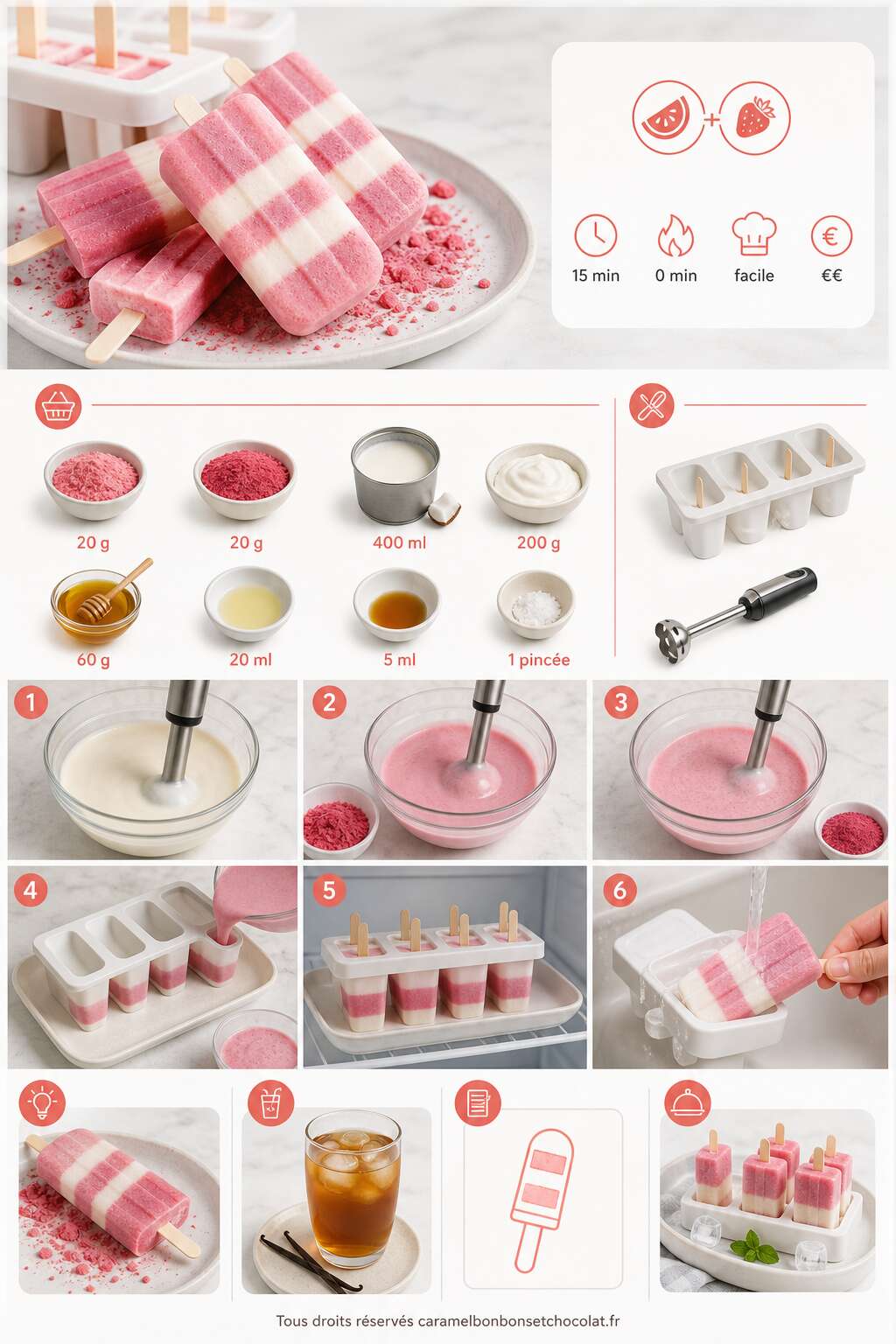 15 min
0 min
facile
€€

20 g
20 g
400 ml
200 g
60 g
20 ml
5 ml
1 pincée

1
2
3
4
5
6

Tous droits réservés caramelbonbonsetchocolat.fr