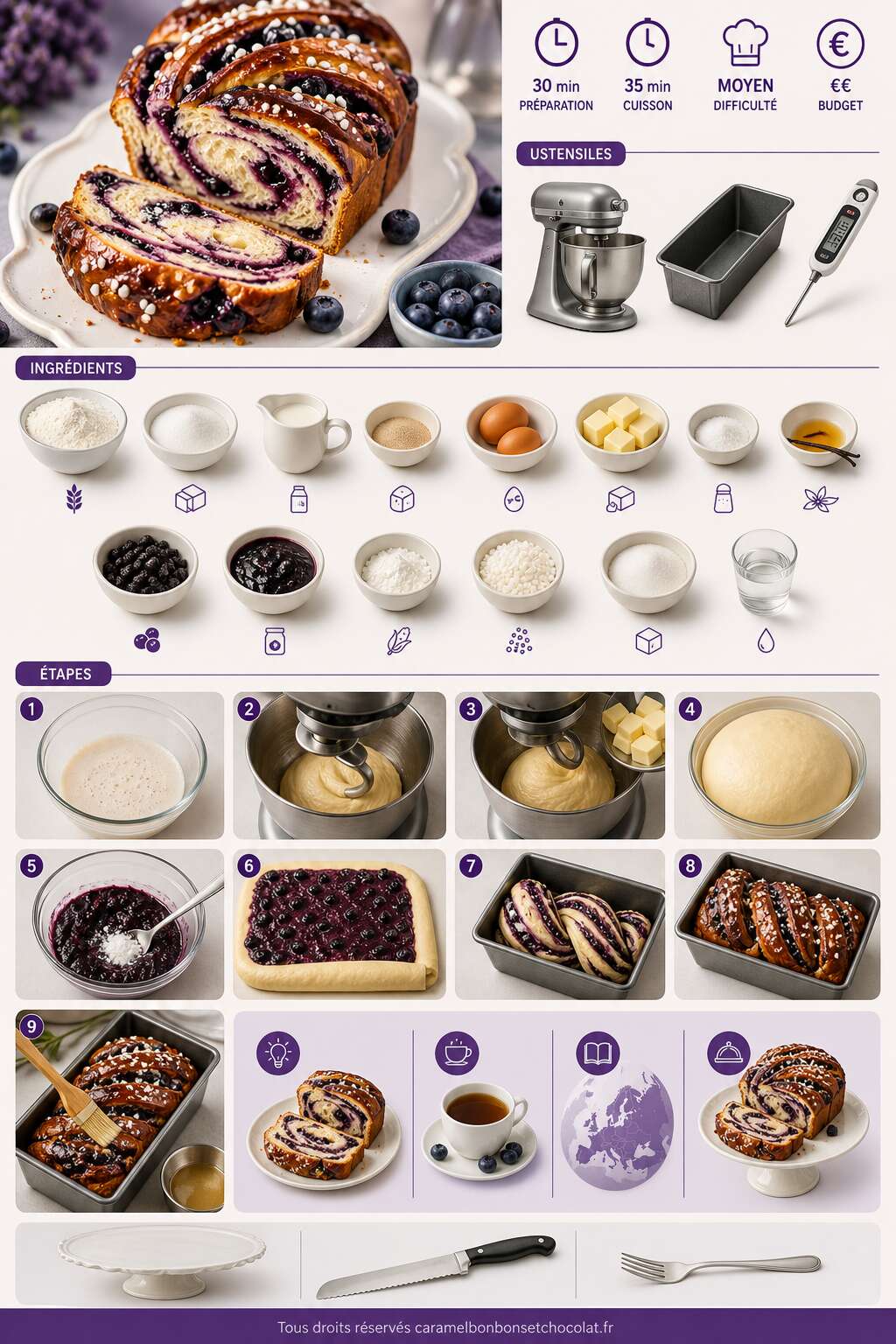 30 min
PRÉPARATION

35 min
CUISSON

MOYEN
DIFFICULTÉ

€€
BUDGET

USTENSILES

INGRÉDIENTS

ÉTAPES

1

2

3

4

5

6

7

8

9

Tous droits réservés caramelbonbonsetchocolat.fr